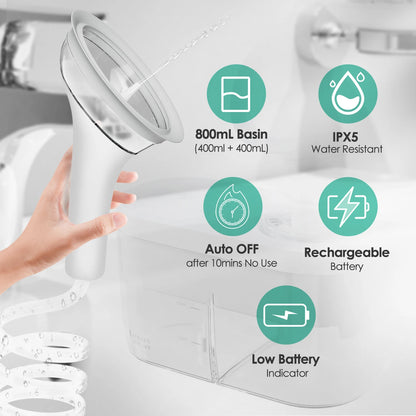 800mL Basin
(400ml + 400mL)

IPX5
Water Resistant

Auto OFF
after 10mins No Use

Rechargeable
Battery

Low Battery
Indicator